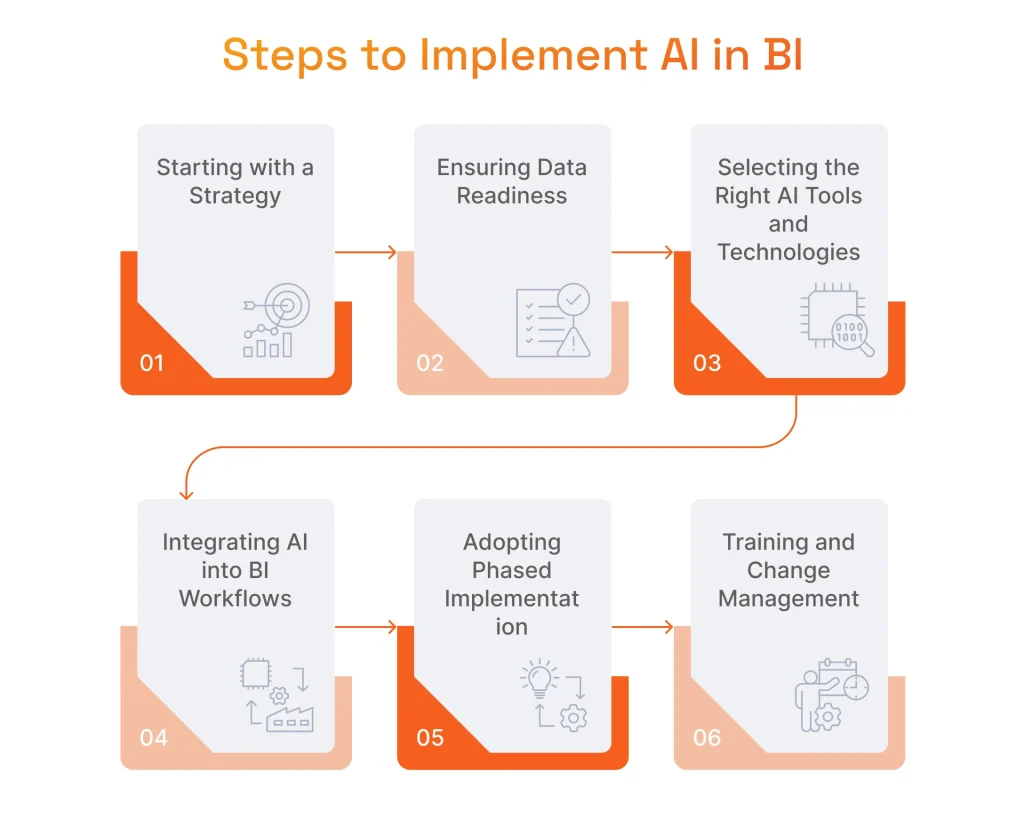 Steps to Implement AI in BI

Starting with a Strategy

01

Ensuring Data Readiness

02

Selecting the Right AI Tools and Technologies

0100
1001

03

Integrating AI into BI Workflows

04

Adopting Phased Implementat ion

05

Training and Change Management

06