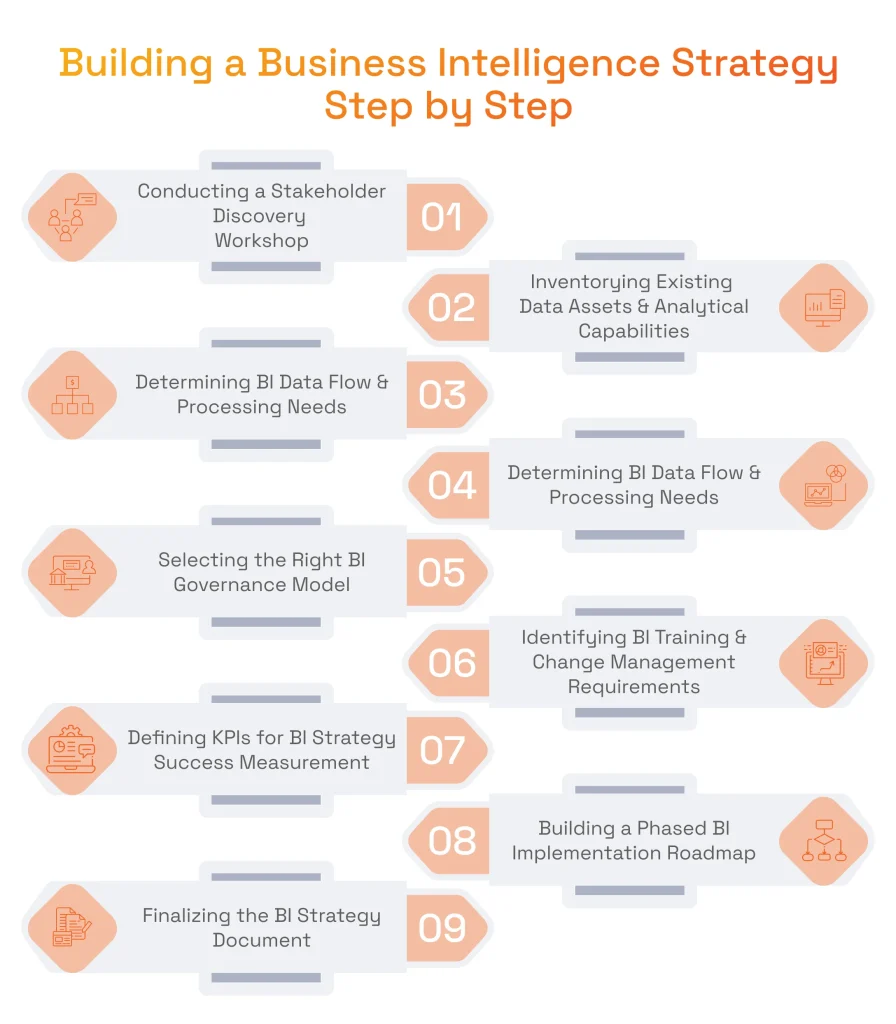 Building a Business Intelligence Strategy Step by Step

Conducting a Stakeholder Discovery Workshop
01

02
Inventorying Existing Data Assets & Analytical Capabilities

Determining BI Data Flow & Processing Needs
03

04
Determining BI Data Flow & Processing Needs

Selecting the Right BI Governance Model
05

06
Identifying BI Training & Change Management Requirements

Defining KPIs for BI Strategy Success Measurement
07

08
Building a Phased BI Implementation Roadmap

Finalizing the BI Strategy Document
09