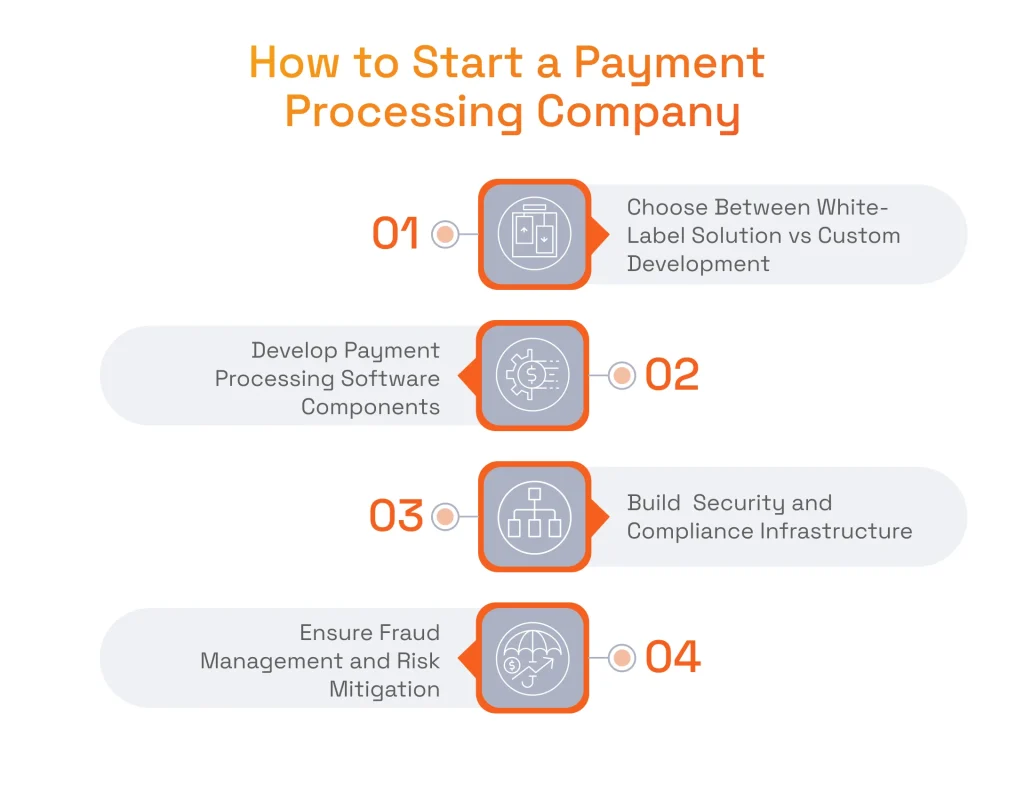 How to Start a Payment Processing Company

01

Choose Between White-Label Solution vs Custom Development

Develop Payment Processing Software Components

02

03

Build Security and Compliance Infrastructure

Ensure Fraud Management and Risk Mitigation

04